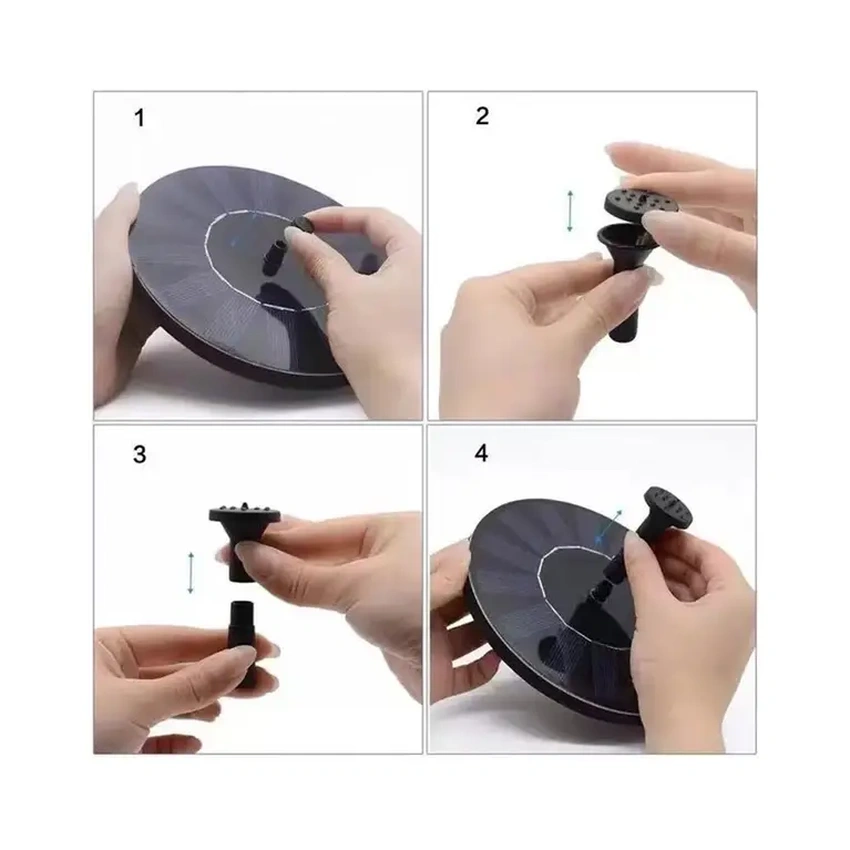 1

2

3

4