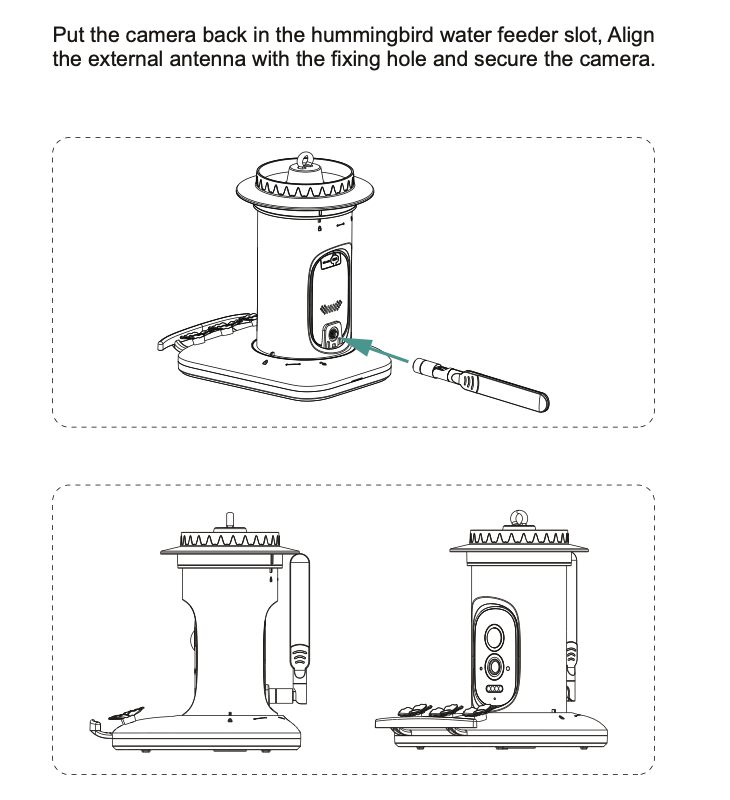 Put the camera back in the hummingbird water feeder slot, Align the external antenna with the fixing hole and secure the camera.