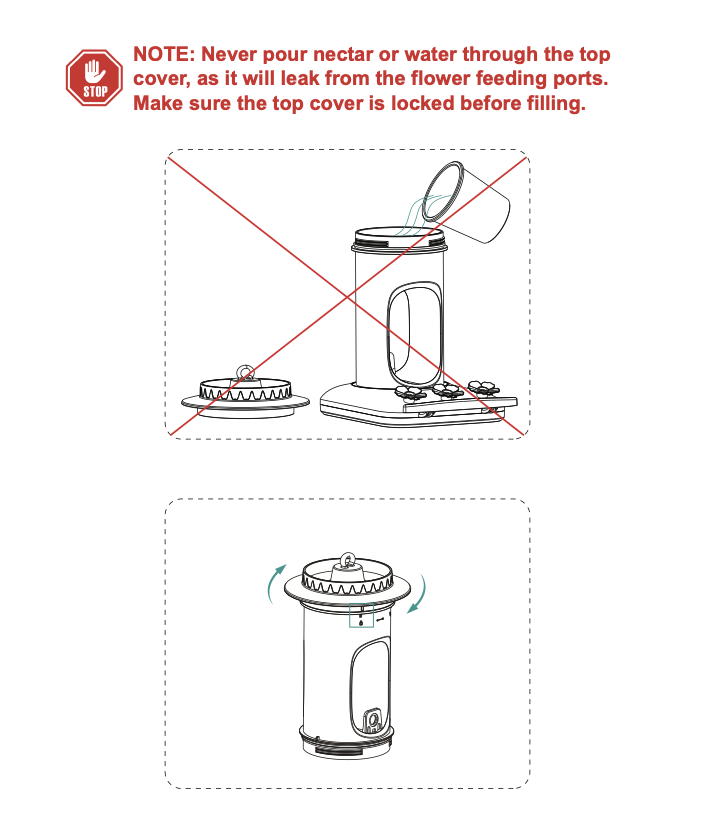 STOP

NOTE: Never pour nectar or water through the top cover, as it will leak from the flower feeding ports. Make sure the top cover is locked before filling.