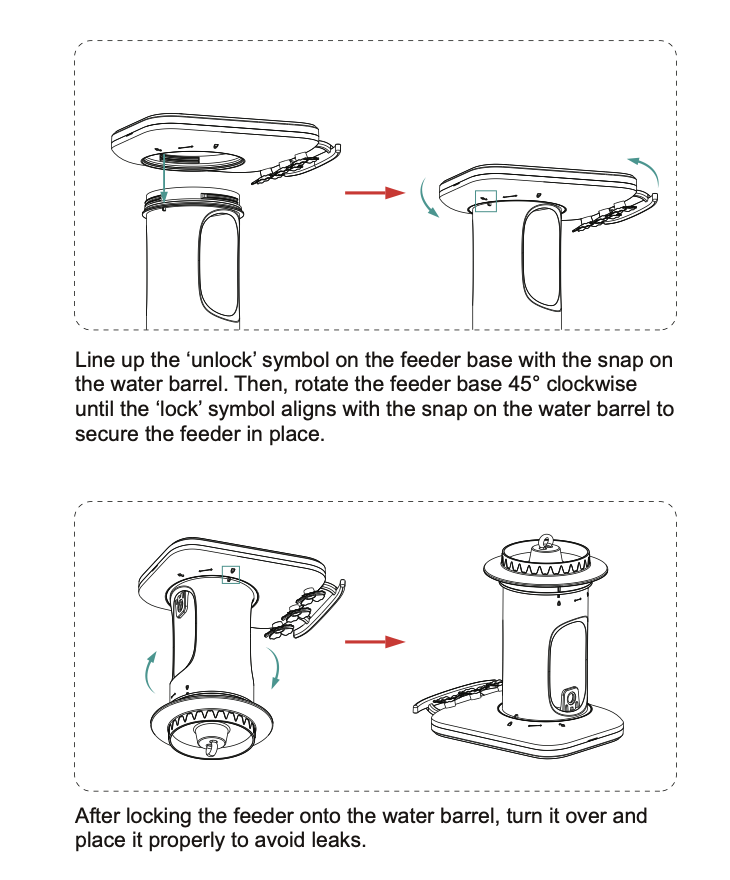 Line up the ‘unlock’ symbol on the feeder base with the snap on the water barrel. Then, rotate the feeder base 45° clockwise until the ‘lock’ symbol aligns with the snap on the water barrel to secure the feeder in place.

After locking the feeder onto the water barrel, turn it over and place it properly to avoid leaks.