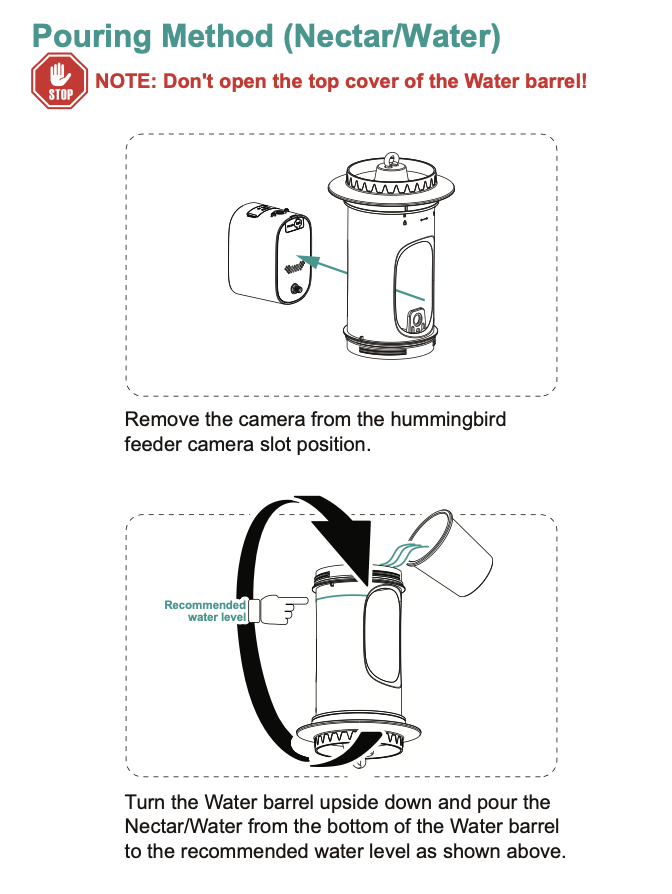 Pouring Method (Nectar/Water)

STOP

NOTE: Don't open the top cover of the Water barrel!

Remove the camera from the hummingbird feeder camera slot position.

Recommended water level

Turn the Water barrel upside down and pour the Nectar/Water from the bottom of the Water barrel to the recommended water level as shown above.