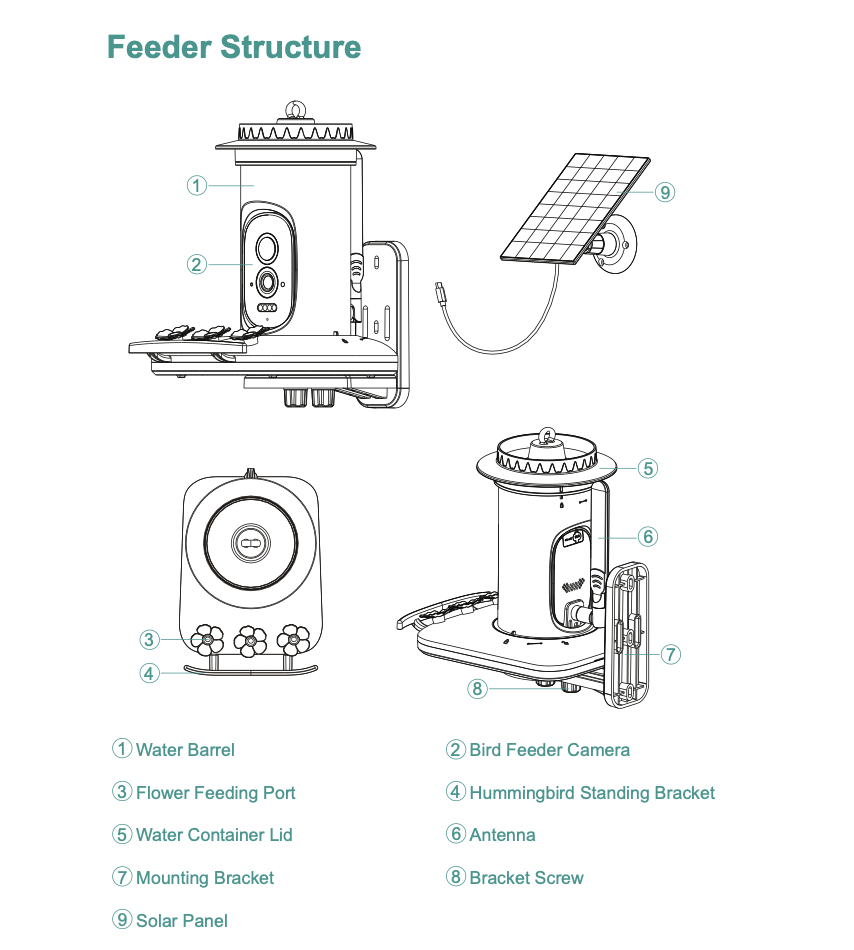 Feeder Structure

①

②

⑨

⑤

⑥

③

④

⑦

⑧

① Water Barrel

② Bird Feeder Camera

③ Flower Feeding Port

④ Hummingbird Standing Bracket

⑤ Water Container Lid

⑥ Antenna

⑦ Mounting Bracket

⑧ Bracket Screw

⑨ Solar Panel