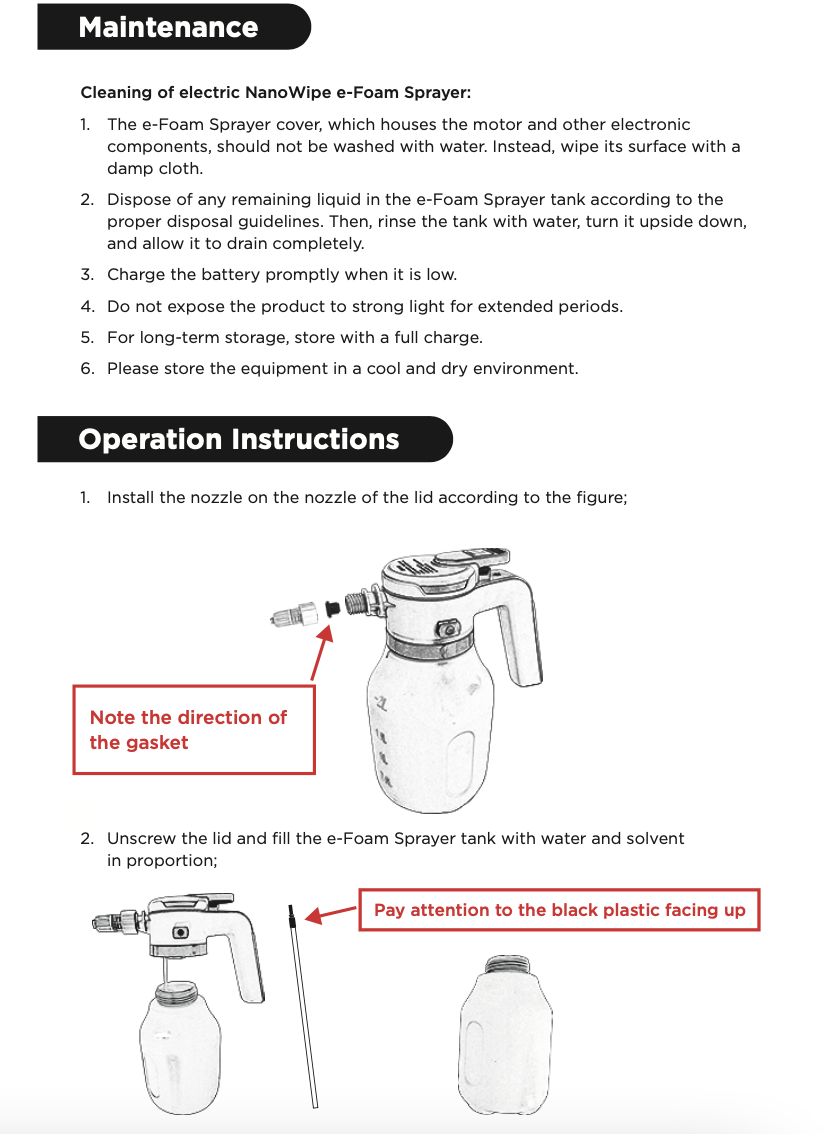 Maintenance

Cleaning of electric NanoWipe e-Foam Sprayer:

1. The e-Foam Sprayer cover, which houses the motor and other electronic components, should not be washed with water. Instead, wipe its surface with a damp cloth.

2. Dispose of any remaining liquid in the e-Foam Sprayer tank according to the proper disposal guidelines. Then, rinse the tank with water, turn it upside down, and allow it to drain completely.

3. Charge the battery promptly when it is low.

4. Do not expose the product to strong light for extended periods.

5. For long-term storage, store with a full charge.

6. Please store the equipment in a cool and dry environment.

Operation Instructions

1. Install the nozzle on the nozzle of the lid according to the figure;

Note the direction of the gasket

2. Unscrew the lid and fill the e-Foam Sprayer tank with water and solvent in proportion;

Pay attention to the black plastic facing up