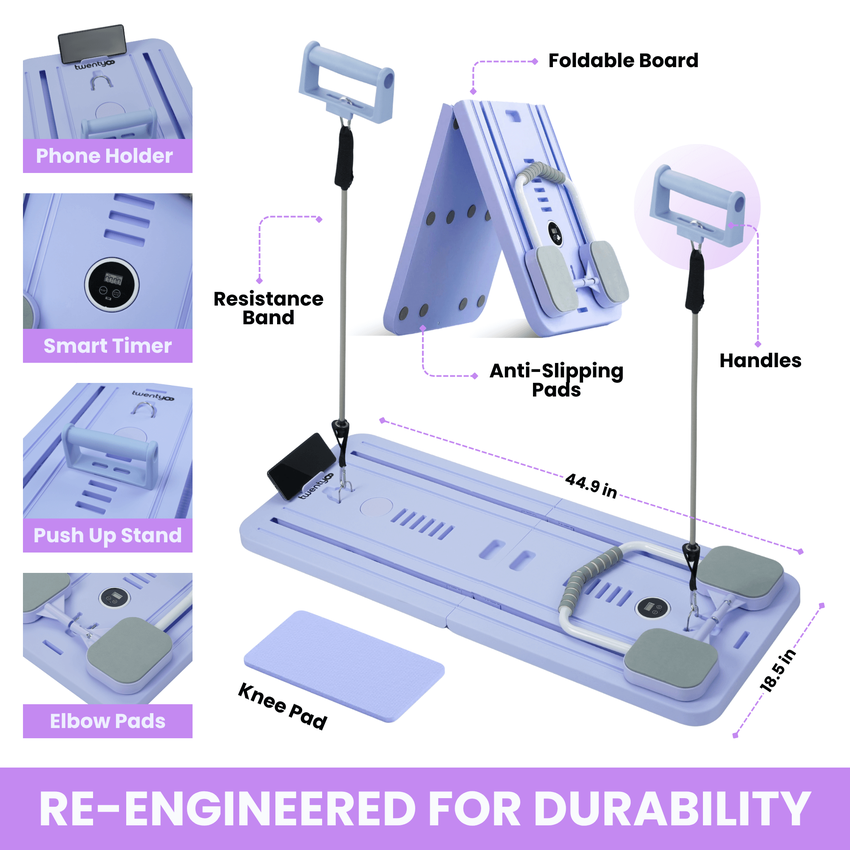 twenty

Phone Holder

Smart Timer

twenty

Push Up Stand

Elbow Pads

Foldable Board

Resistance Band

Anti-Slipping Pads

Handles

twenty

44.9 in

18.5 in

Knee Pad

RE-ENGINEERED FOR DURABILITY