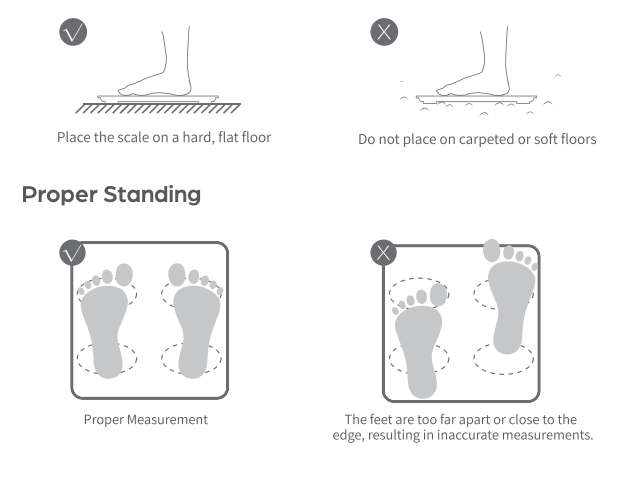 Place the scale on a hard, flat floor

Do not place on carpeted or soft floors

Proper Standing

Proper Measurement

The feet are too far apart or close to the edge, resulting in inaccurate measurements.