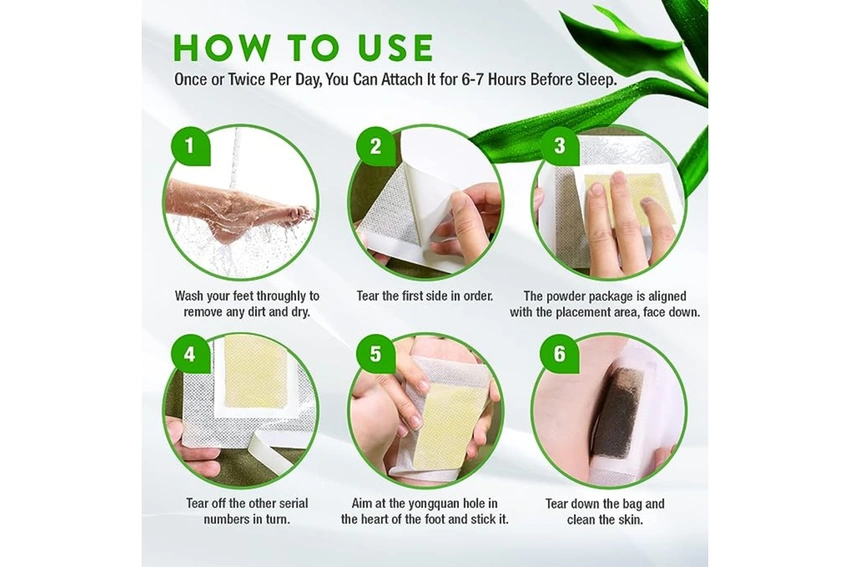 HOW TO USE

Once or Twice Per Day, You Can Attach It for 6-7 Hours Before Sleep.

1

Wash your feet throughly to remove any dirt and dry.

2

Tear the first side in order.

3

The powder package is aligned with the placement area, face down.

4

Tear off the other serial numbers in turn.

5

Aim at the yongquan hole in the heart of the foot and stick it.

6

Tear down the bag and clean the skin.